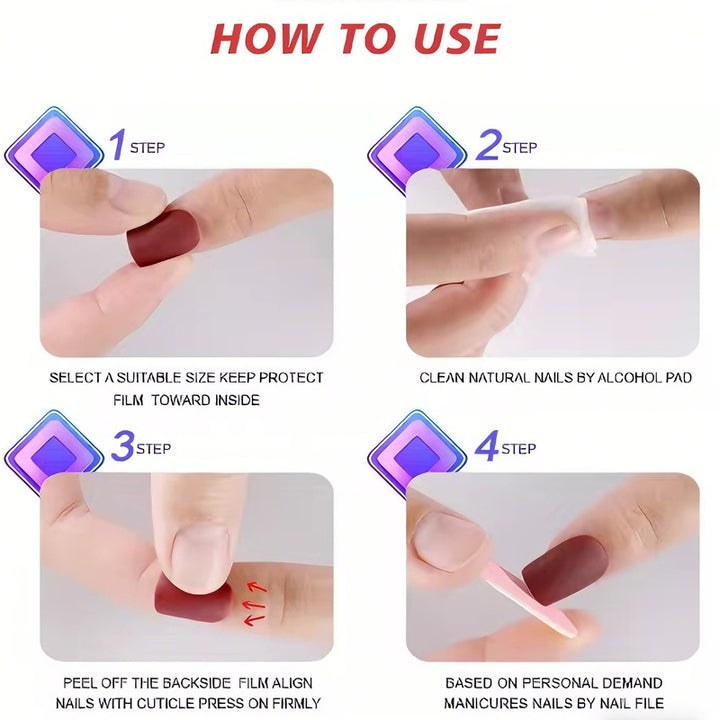 HOW TO USE

1 STEP

SELECT A SUITABLE SIZE KEEP PROTECT FILM TOWARD INSIDE

2 STEP

CLEAN NATURAL NAILS BY ALCOHOL PAD

3 STEP

PEEL OFF THE BACKSIDE FILM ALIGN NAILS WITH CUTICLE PRESS ON FIRMLY

4 STEP

BASED ON PERSONAL DEMAND MANICURES NAILS BY NAIL FILE